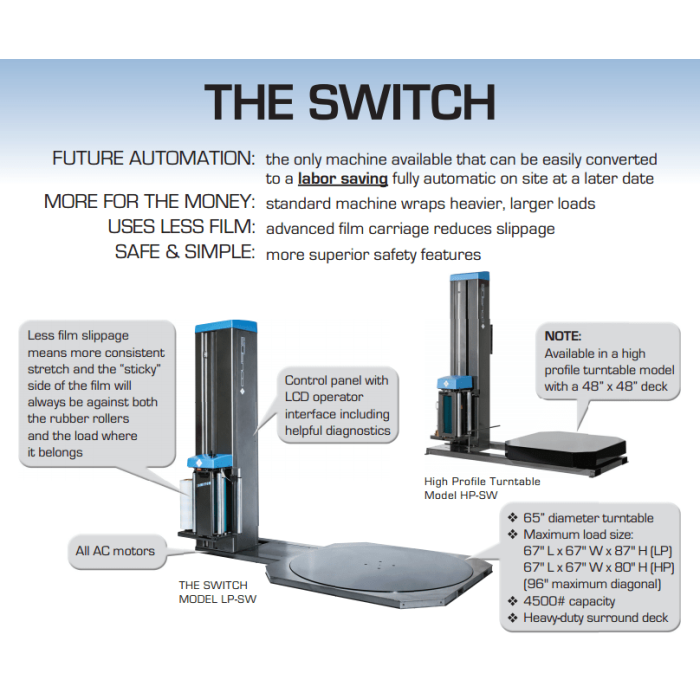 THE SWITCH

FUTURE AUTOMATION: the only machine available that can be easily converted to a labor saving fully automatic on site at a later date

MORE FOR THE MONEY: standard machine wraps heavier, larger loads

USES LESS FILM: advanced film carriage reduces slippage

SAFE & SIMPLE: more superior safety features

Less film slippage means more consistent stretch and the "sticky" side of the film will always be against both the rubber rollers and the load where it belongs

Control panel with LCD operator interface including helpful diagnostics

NOTE:
Available in a high profile turntable model with a 48" x 48" deck

High Profile Turntable
Model HP-SW

All AC motors

THE SWITCH
MODEL LP-SW

❖ 65" diameter turntable
❖ Maximum load size:
67" L x 67" W x 87" H (LP)
67" L x 67" W x 80" H (HP)
(96" maximum diagonal)
❖ 4500# capacity
❖ Heavy-duty surround deck